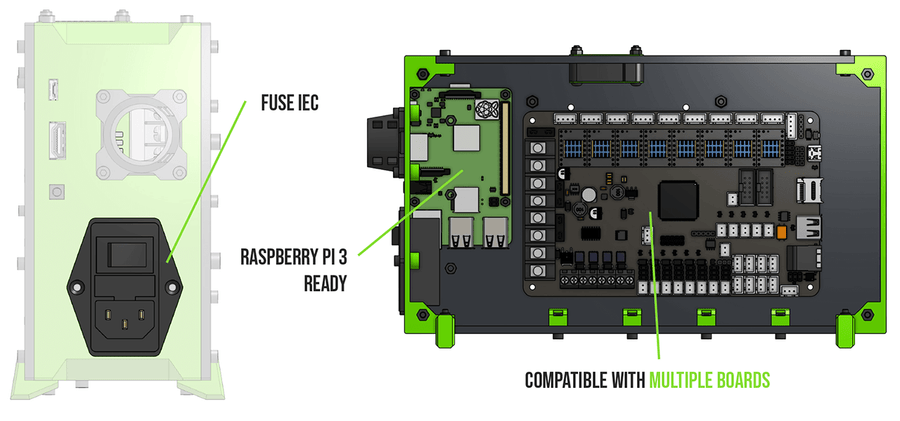 FUSE IEC

RASPBERRY PI 3 READY

COMPATIBLE WITH MULTIPLE BOARDS