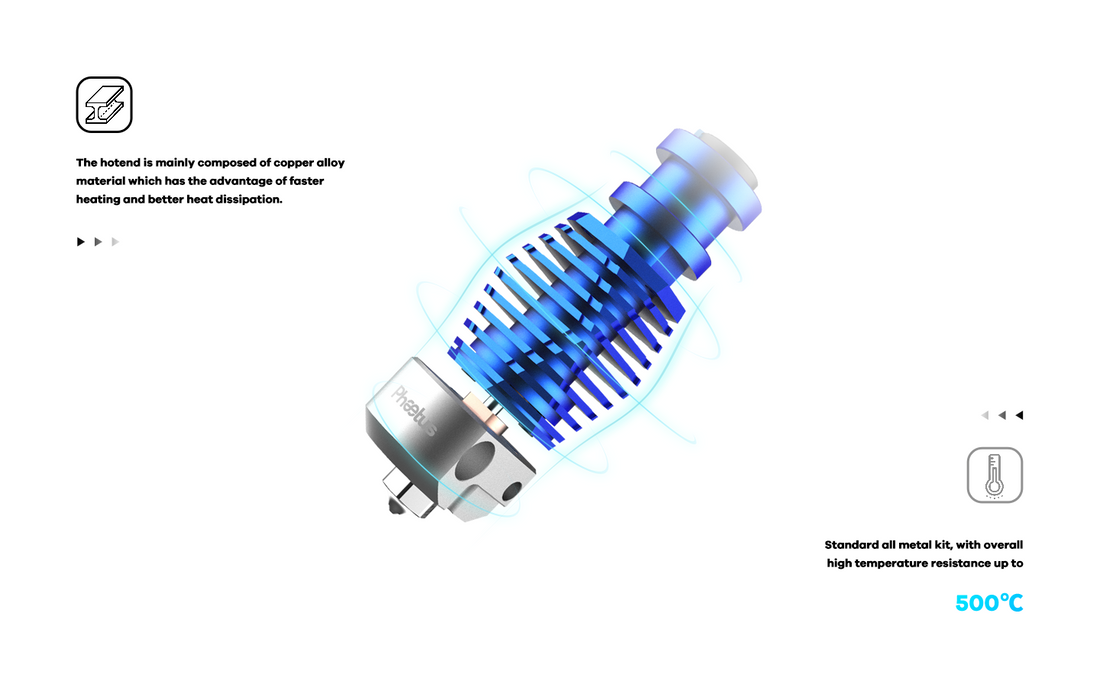 The hotend is mainly composed of copper alloy material which has the advantage of faster heating and better heat dissipation.

Phaetus

Standard all metal kit, with overall high temperature resistance up to

500℃