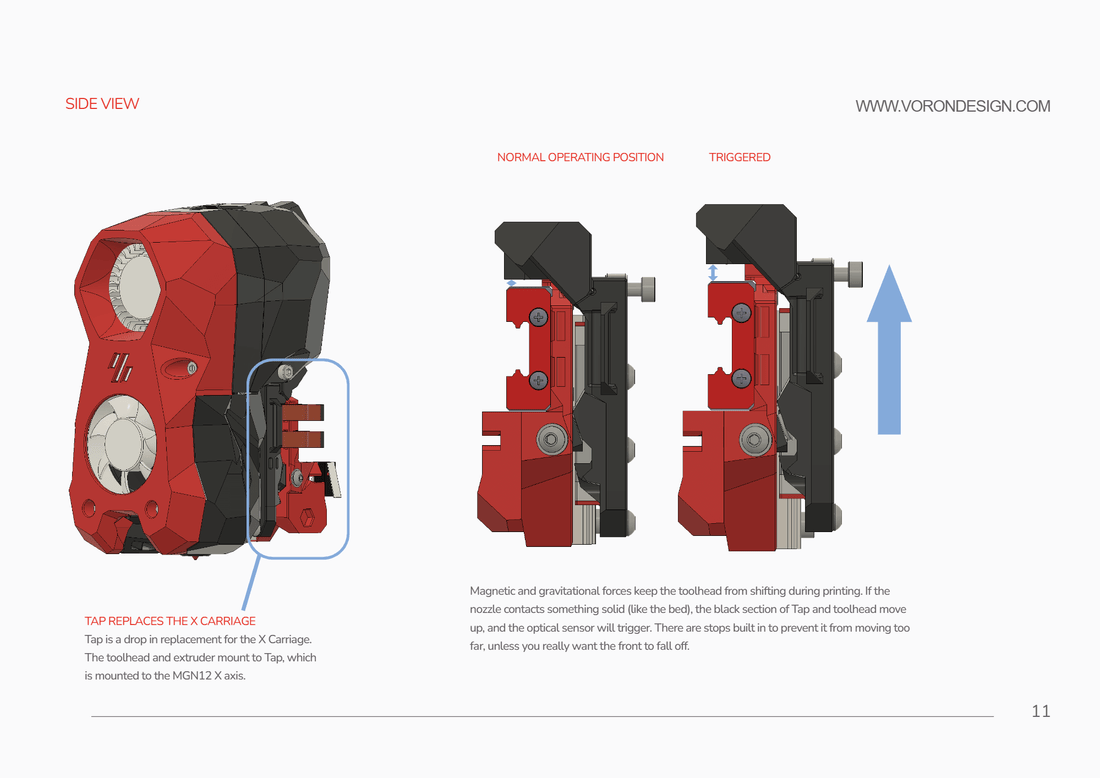 SIDE VIEW

WWW.VORONDESIGN.COM

NORMAL OPERATING POSITION

TRIGGERED

TAP REPLACES THE X CARRIAGE
Tap is a drop in replacement for the X Carriage. The toolhead and extruder mount to Tap, which is mounted to the MGN12 X axis.

Magnetic and gravitational forces keep the toolhead from shifting during printing. If the nozzle contacts something solid (like the bed), the black section of Tap and toolhead move up, and the optical sensor will trigger. There are stops built in to prevent it from moving too far, unless you really want the front to fall off.

11