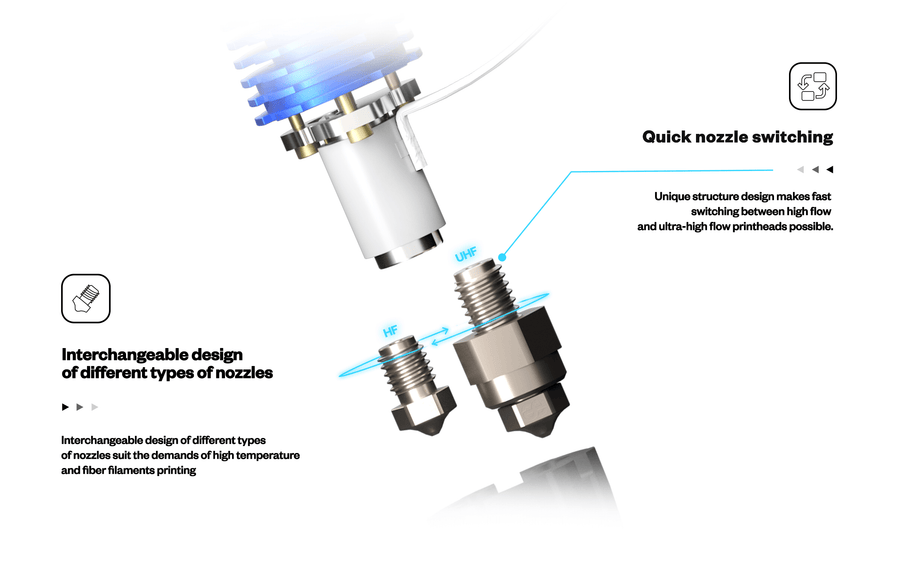 Quick nozzle switching

Unique structure design makes fast switching between high flow and ultra-high flow printheads possible.

UHF

HF

Interchangeable design of different types of nozzles

Interchangeable design of different types of nozzles suit the demands of high temperature and fiber filaments printing