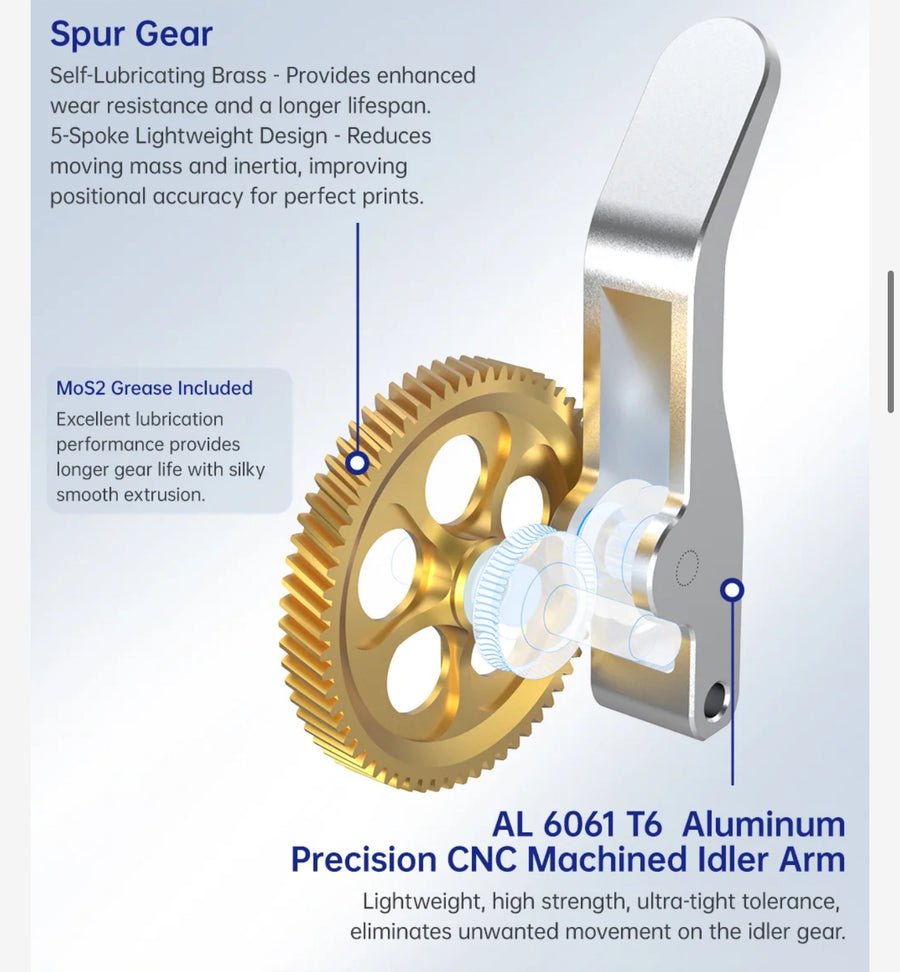 Spur Gear

Self-Lubricating Brass - Provides enhanced wear resistance and a longer lifespan.
5-Spoke Lightweight Design - Reduces moving mass and inertia, improving positional accuracy for perfect prints.

MoS2 Grease Included

Excellent lubrication performance provides longer gear life with silky smooth extrusion.

AL 6061 T6 Aluminum
Precision CNC Machined Idler Arm

Lightweight, high strength, ultra-tight tolerance, eliminates unwanted movement on the idler gear.