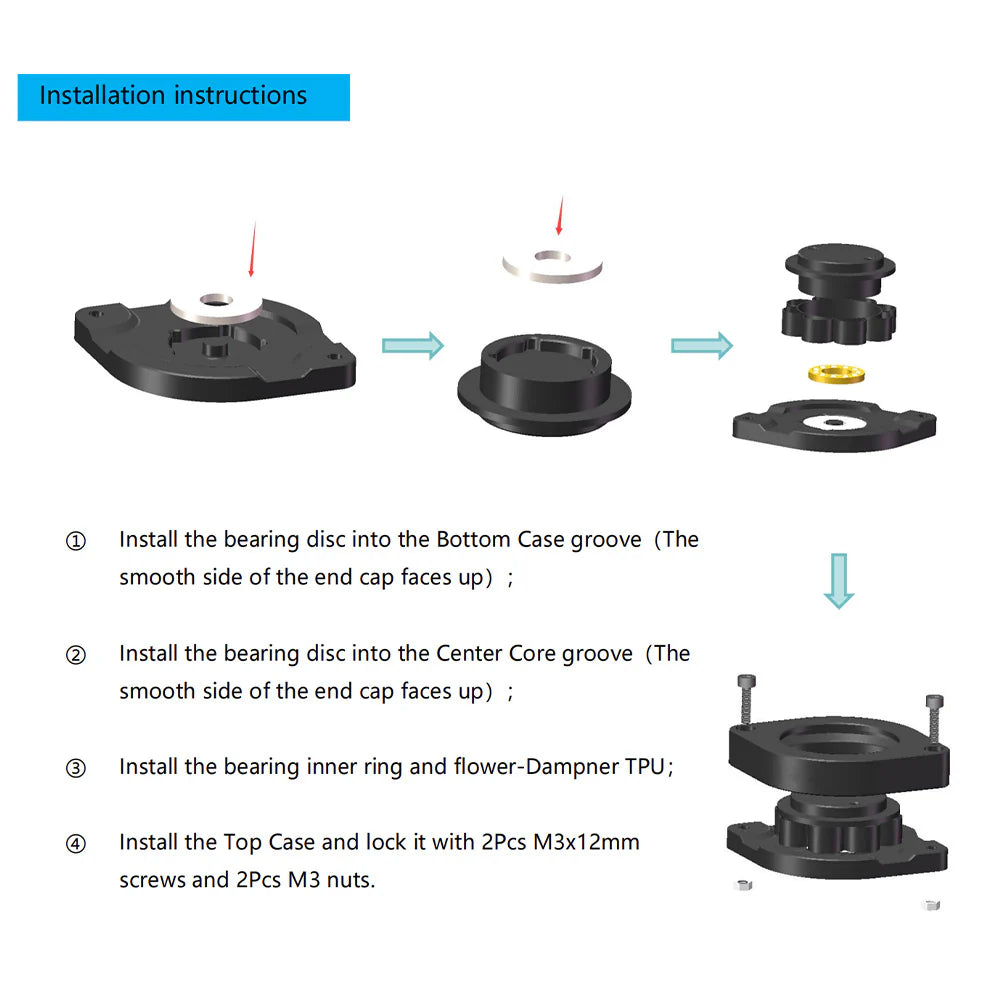 Installation instructions

① Install the bearing disc into the Bottom Case groove（The smooth side of the end cap faces up）;

② Install the bearing disc into the Center Core groove（The smooth side of the end cap faces up）;

③ Install the bearing inner ring and flower-Dampner TPU;

④ Install the Top Case and lock it with 2Pcs M3x12mm screws and 2Pcs M3 nuts.